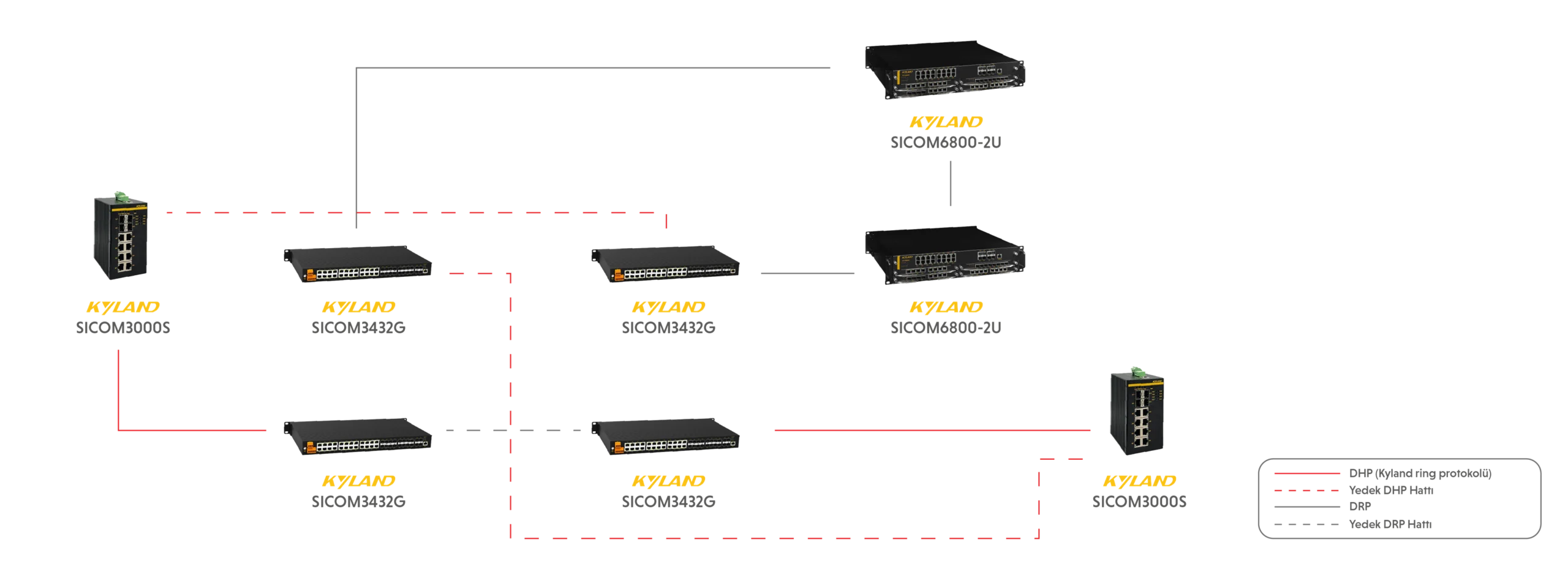 KYLAND
SICOM6800-2U

KYLAND
SICOM3000S

KYLAND
SICOM3432G

KYLAND
SICOM3432G

KYLAND
SICOM6800-2U

KYLAND
SICOM3432G

KYLAND
SICOM3432G

KYLAND
SICOM3000S

DHP (Kyland ring protokolü)
Yedek DHP Hattı
DRP
Yedek DRP Hattı